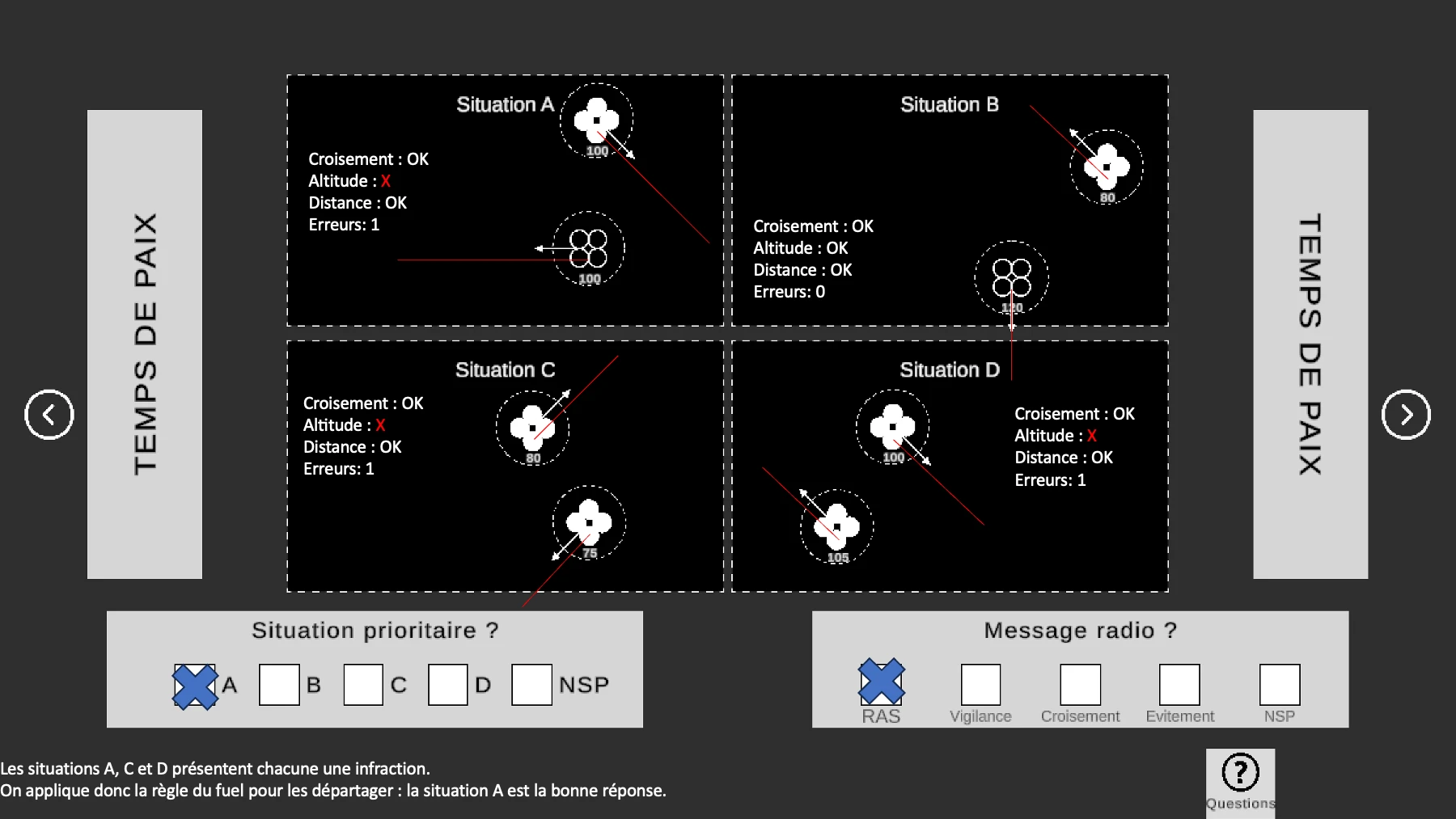 TEMPS DE PAIX

Situation A
100
Croisement : OK
Altitude : X
Distance : OK
Erreurs: 1
100

Situation B
80
Croisement : OK
Altitude : OK
Distance : OK
Erreurs: 0
120

Situation C
Croisement : OK
Altitude : X
Distance : OK
Erreurs: 1
80
75

Situation D
100
Croisement : OK
Altitude : X
Distance : OK
Erreurs: 1
105

TEMPS DE PAIX

Situation prioritaire ?
A B C D NSP

Message radio ?
RAS Vigilance Croisement Evitement NSP

Les situations A, C et D présentent chacune une infraction.
On applique donc la règle du fuel pour les départager : la situation A est la bonne réponse.

?
Questions