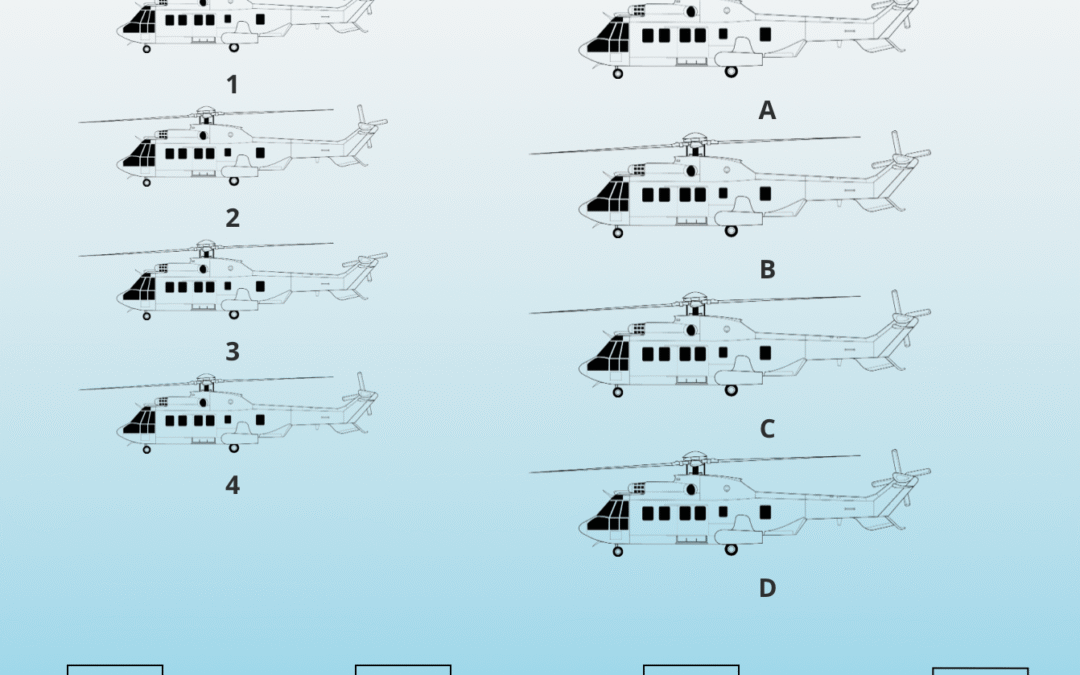 1

2

3

4

A

B

C

D